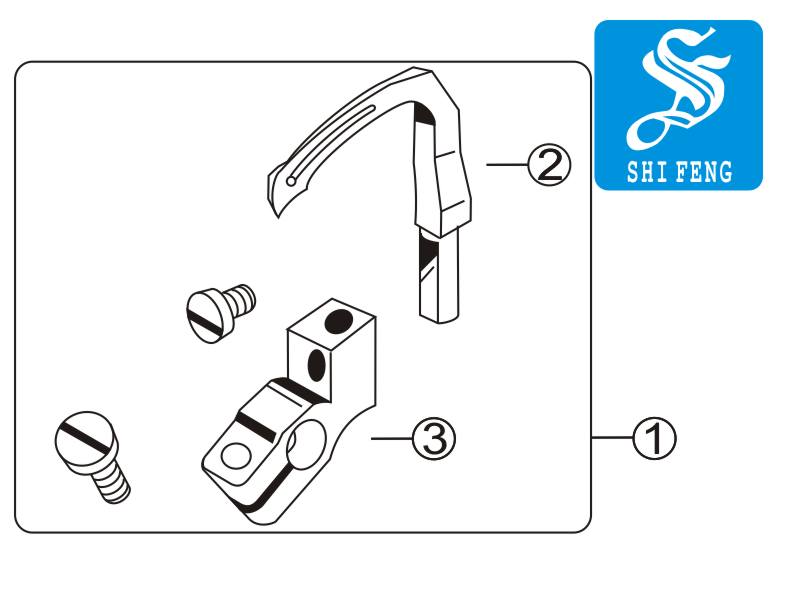 SHI FENG

②

③

①