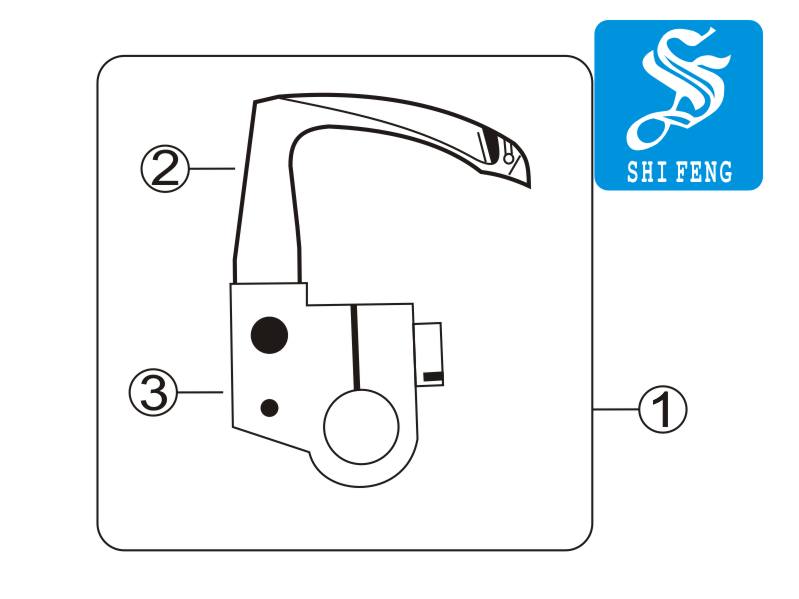 SHI FENG

②

③

①