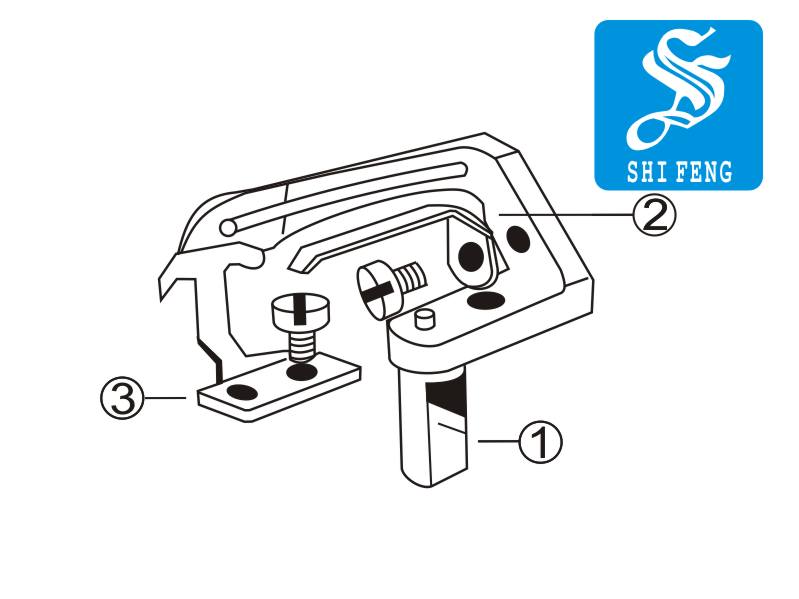 SHI FENG

②

③

①