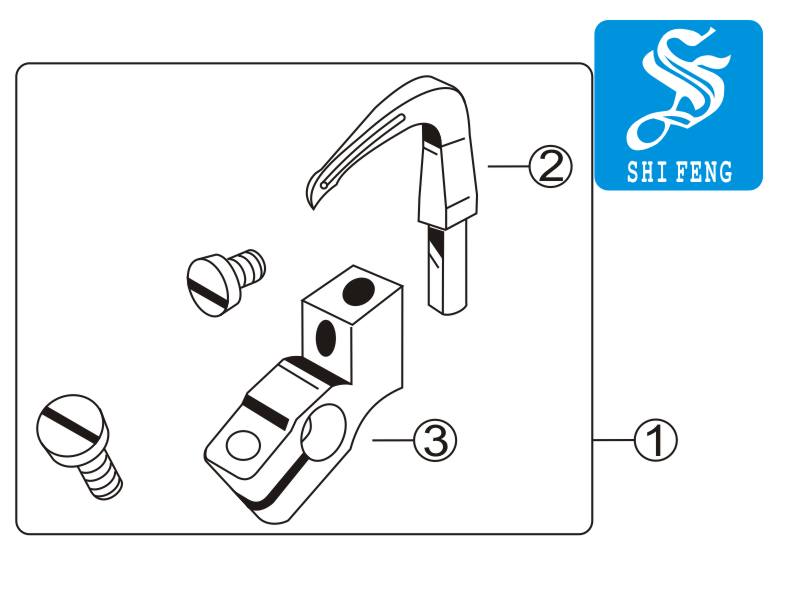 SHI FENG

②

③

①