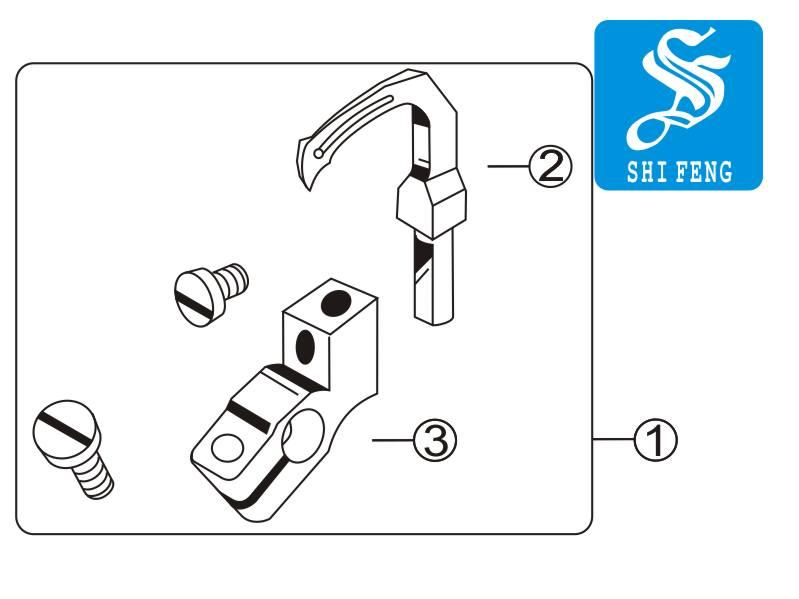 SHI FENG

②

③

①